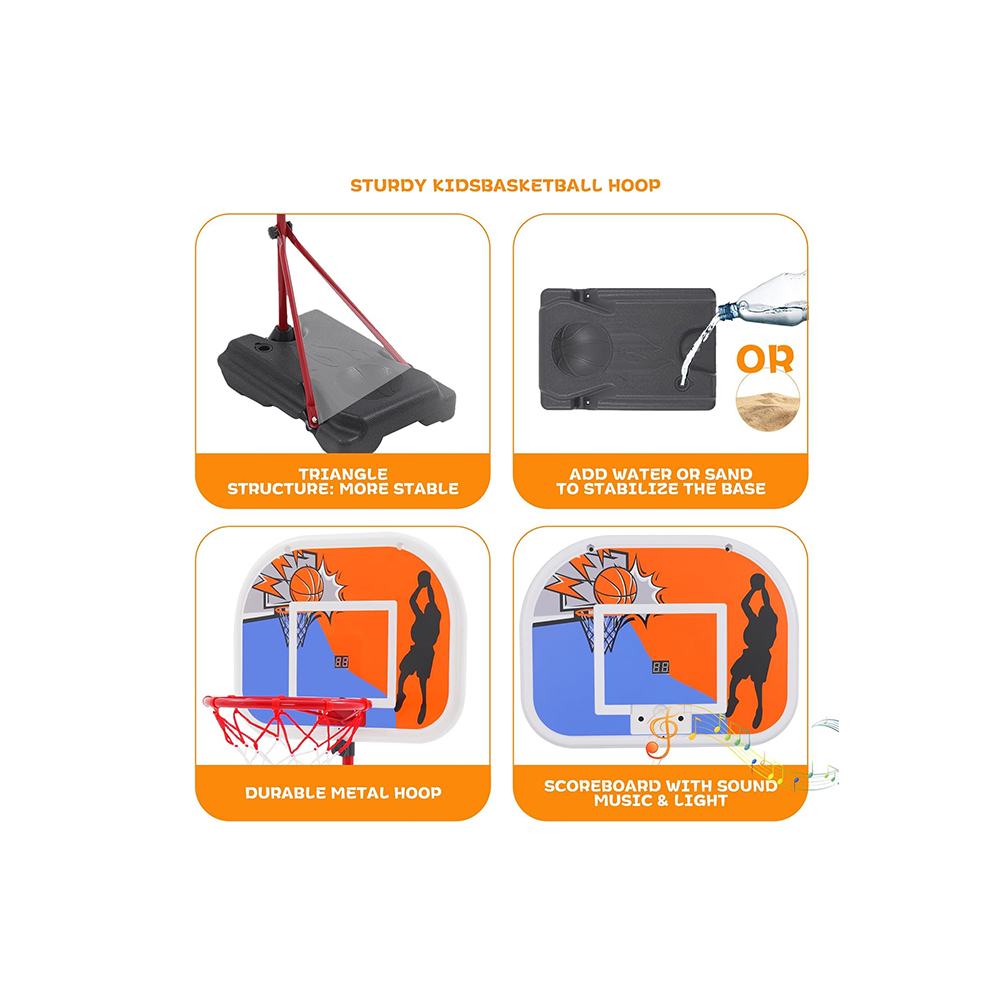 STURDY KIDSBASKETBALL HOOP

TRIANGLE STRUCTURE: MORE STABLE

OR

ADD WATER OR SAND TO STABILIZE THE BASE

88

DURABLE METAL HOOP

88

SCOREBOARD WITH SOUND MUSIC & LIGHT