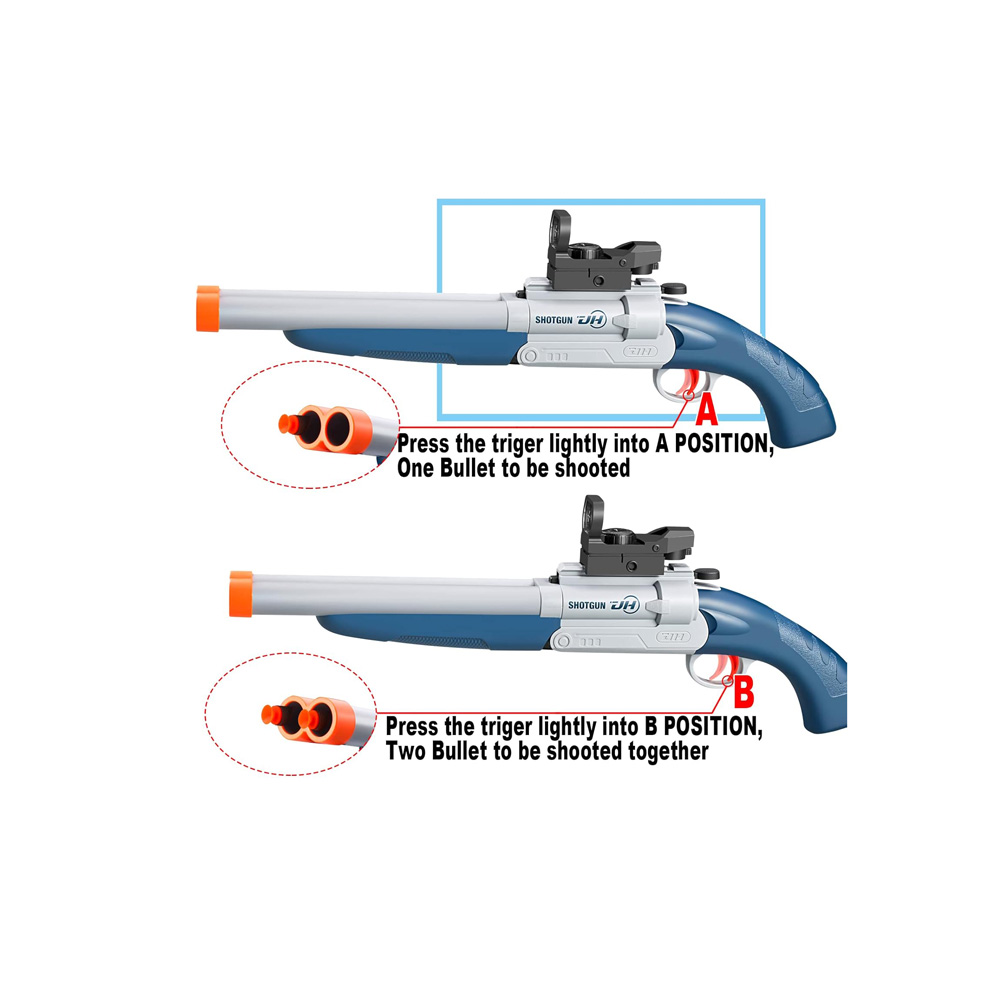 SHOTGUN JH

A

Press the triger lightly into A POSITION, One Bullet to be shooted

SHOTGUN JH

B

Press the triger lightly into B POSITION, Two Bullet to be shooted together