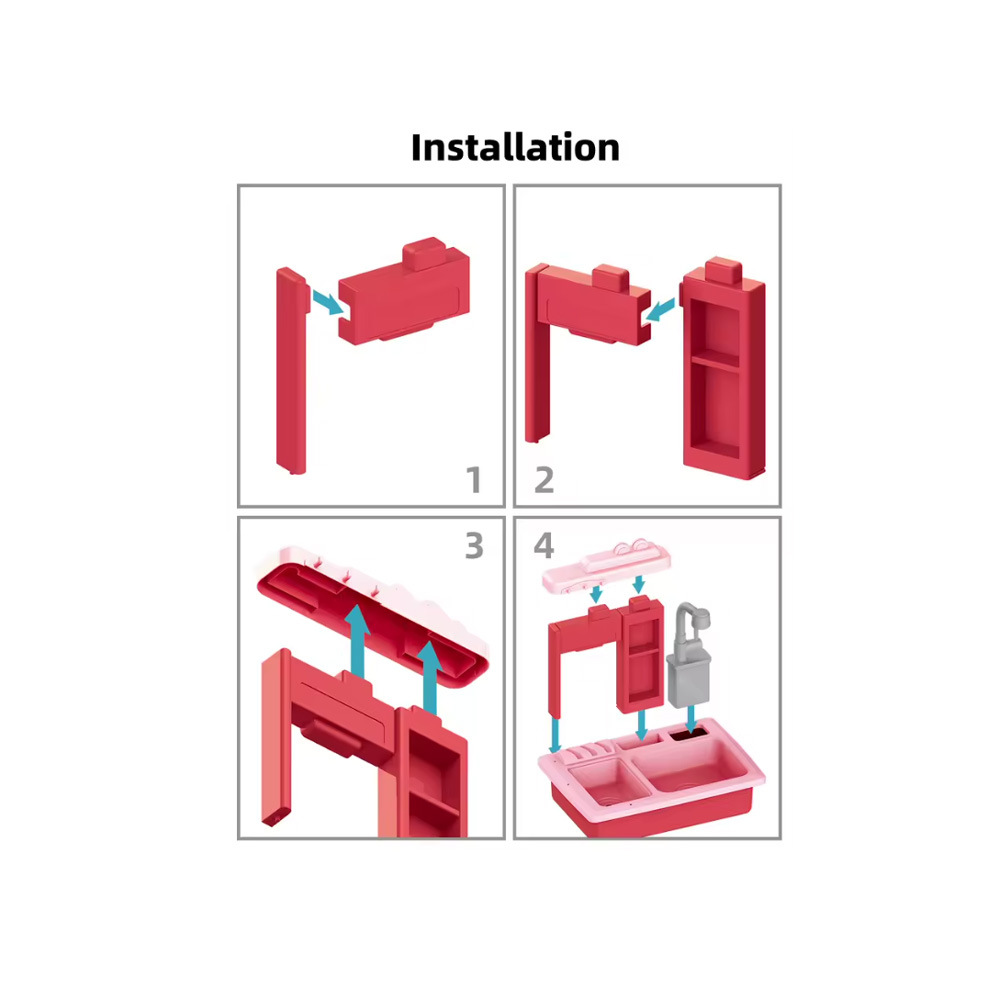 Installation

1

2

3

4